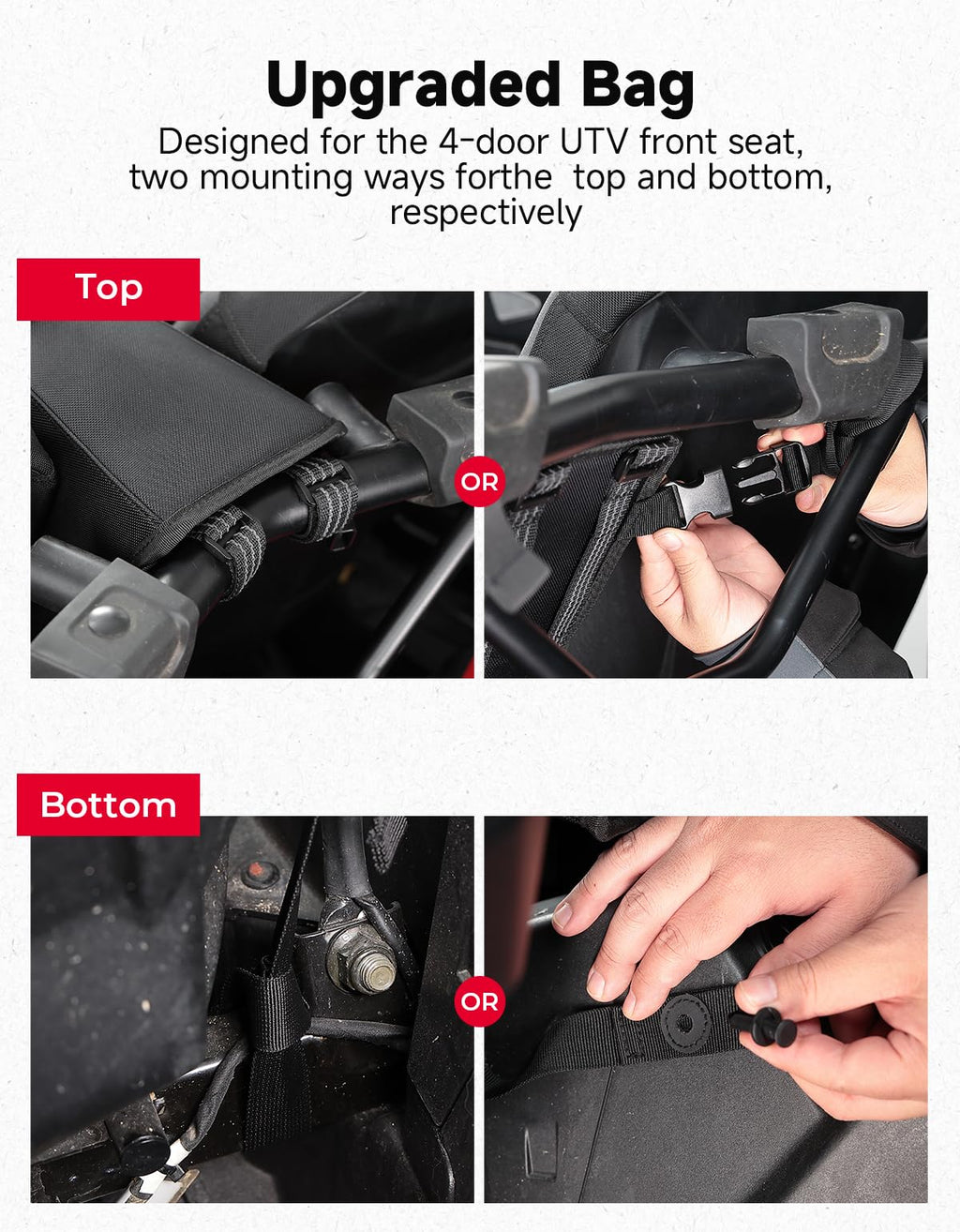 Upgraded Bag

Designed for the 4-door UTV front seat, two mounting ways forthe top and bottom, respectively

Top

OR

Bottom

OR