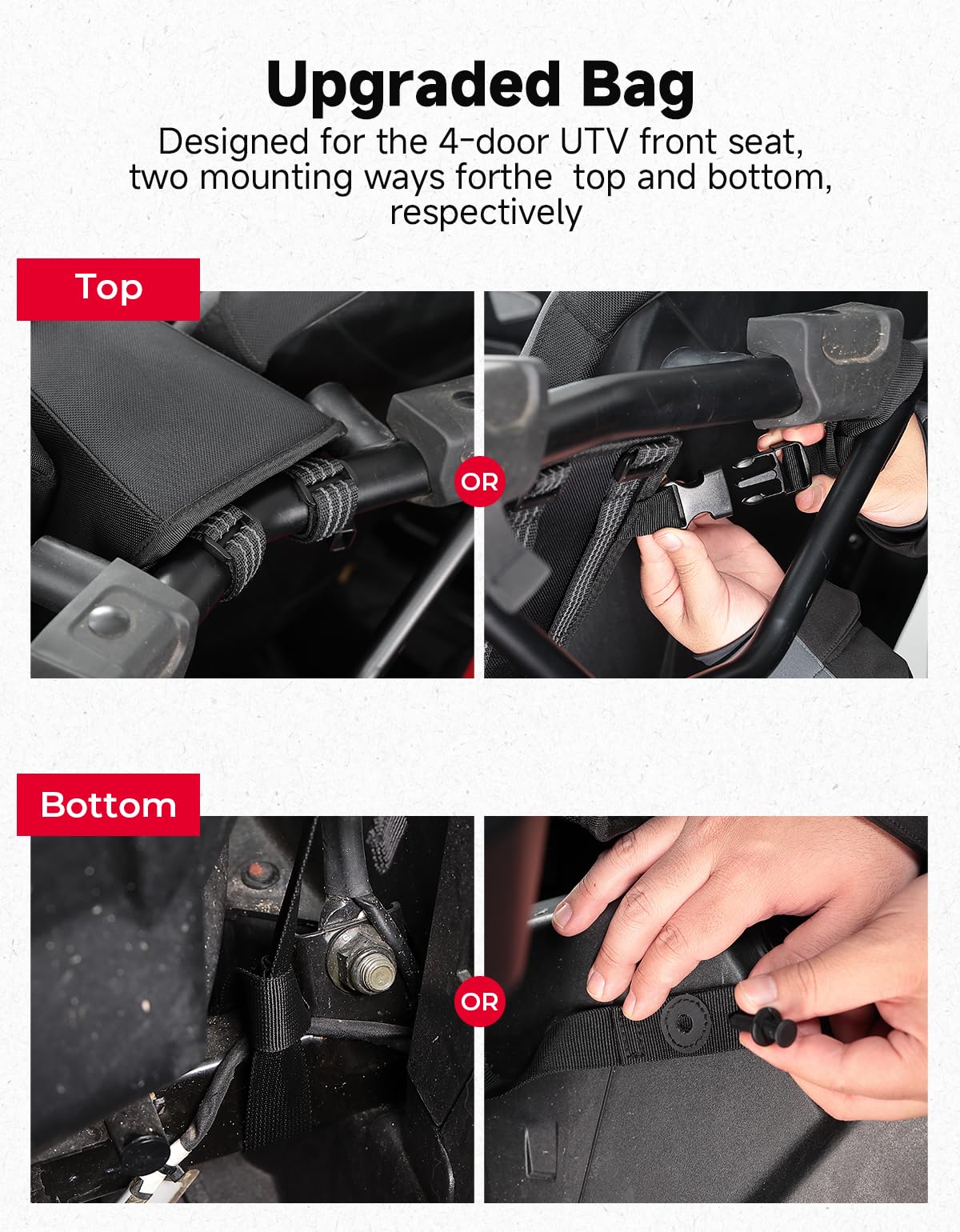 Upgraded Bag

Designed for the 4-door UTV front seat, two mounting ways forthe top and bottom, respectively

Top

OR

Bottom

OR